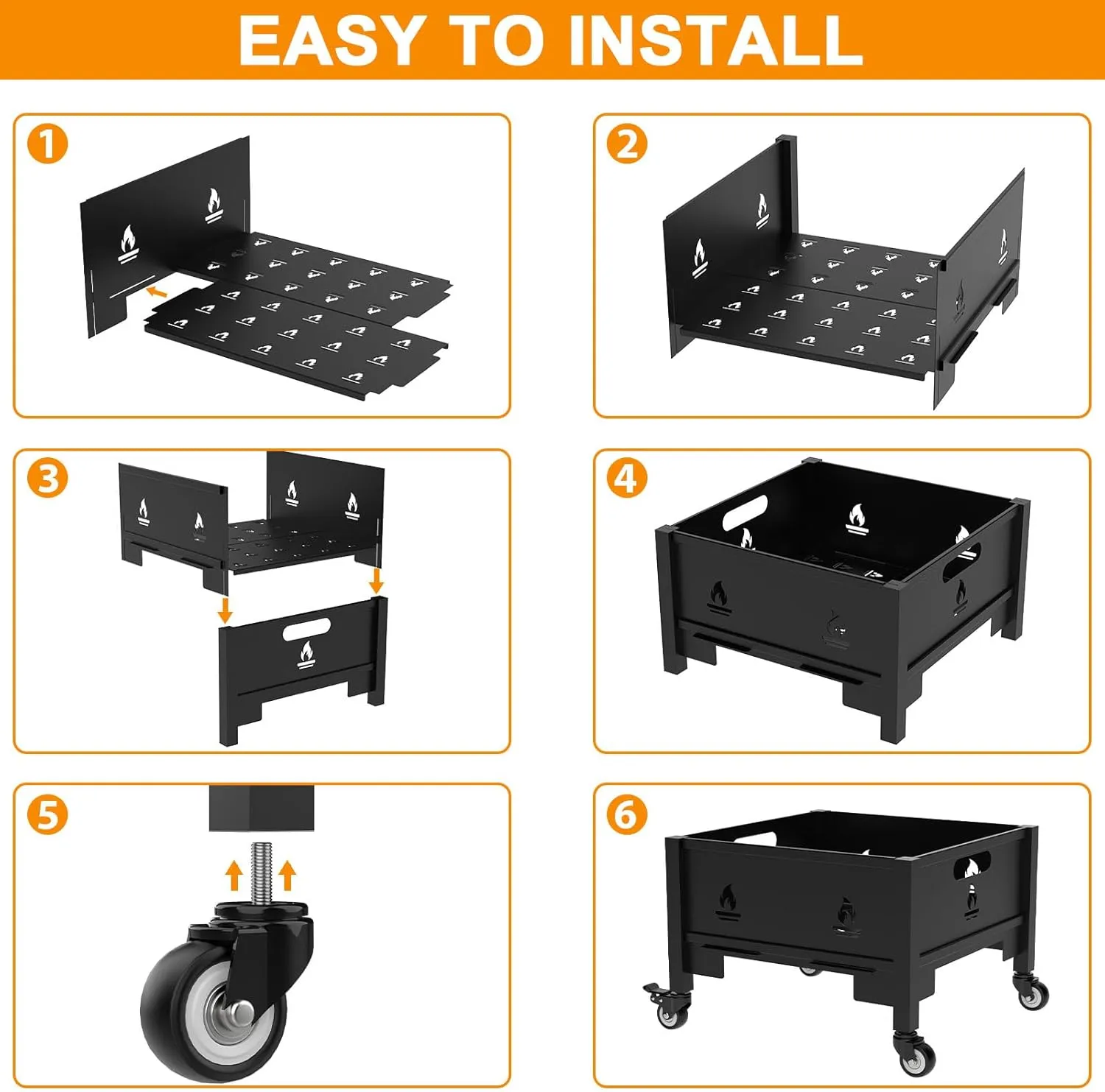 EASY TO INSTALL

1

2

3

4

5

6