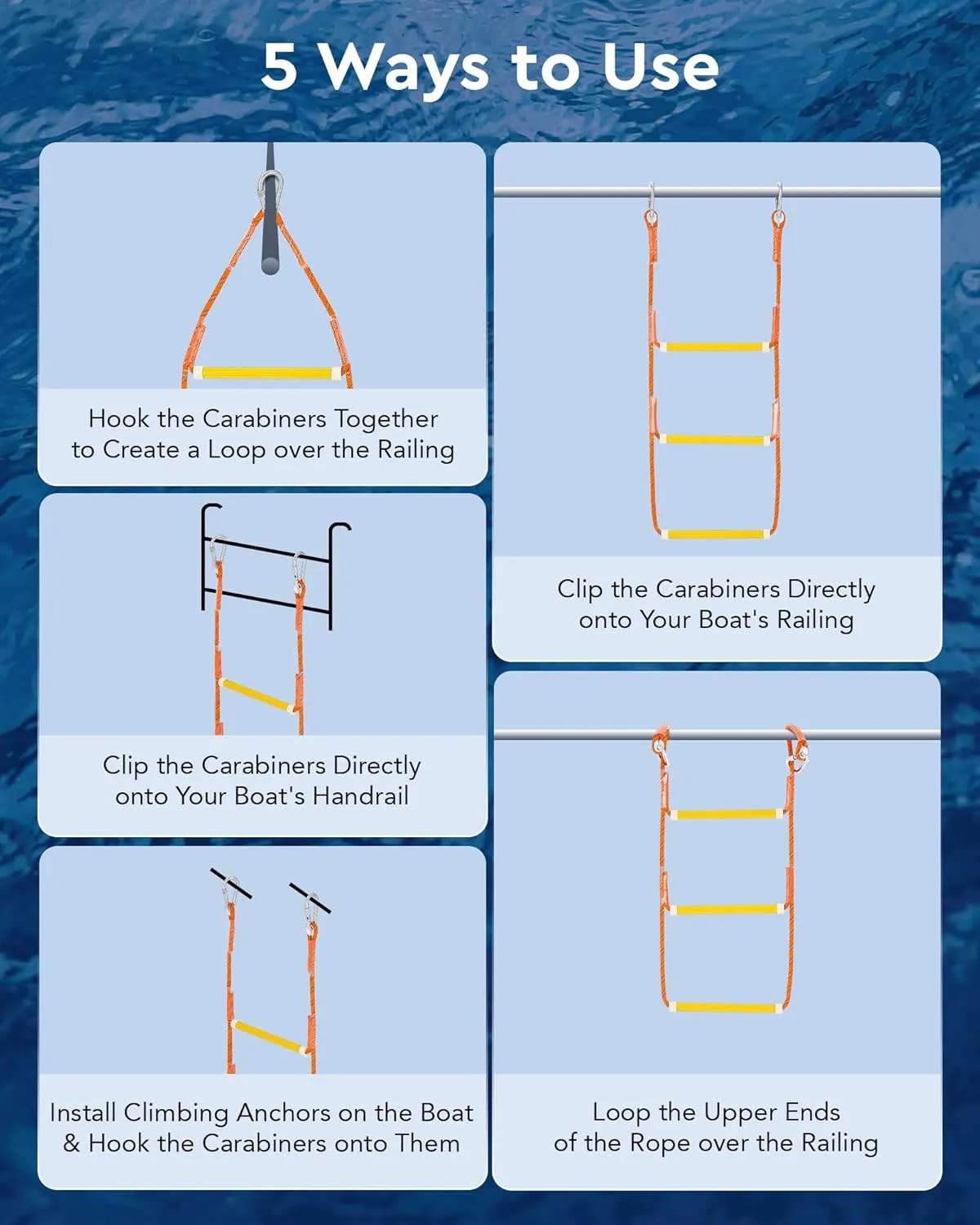 5 Ways to Use

Hook the Carabiners Together to Create a Loop over the Railing

Clip the Carabiners Directly onto Your Boat's Handrail

Install Climbing Anchors on the Boat & Hook the Carabiners onto Them

Clip the Carabiners Directly onto Your Boat's Railing

Loop the Upper Ends of the Rope over the Railing