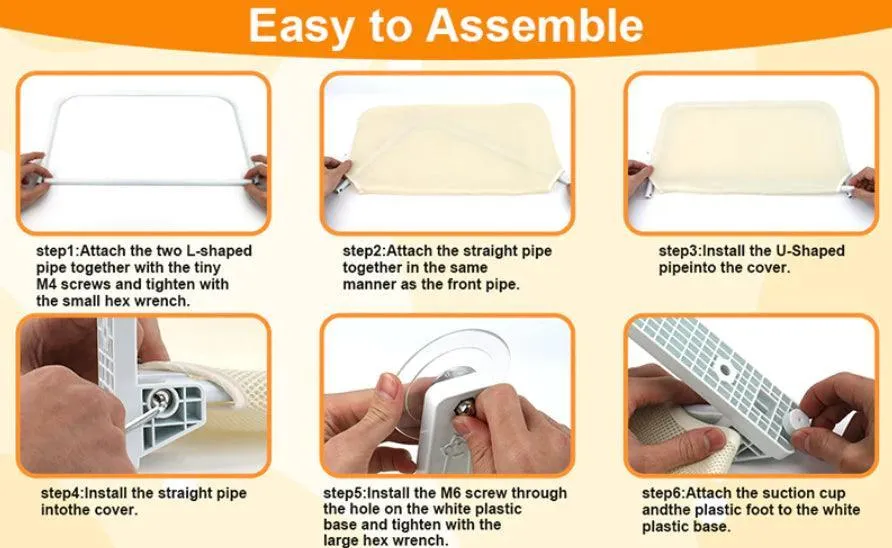 Easy to Assemble

step1:Attach the two L-shaped pipe together with the tiny M4 screws and tighten with the small hex wrench.

step2:Attach the straight pipe together in the same manner as the front pipe.

step3:Install the U-Shaped pipeinto the cover.

step4:Install the straight pipe intothe cover.

step5:Install the M6 screw through the hole on the white plastic base and tighten with the large hex wrench.

step6:Attach the suction cup andthe plastic foot to the white plastic base.