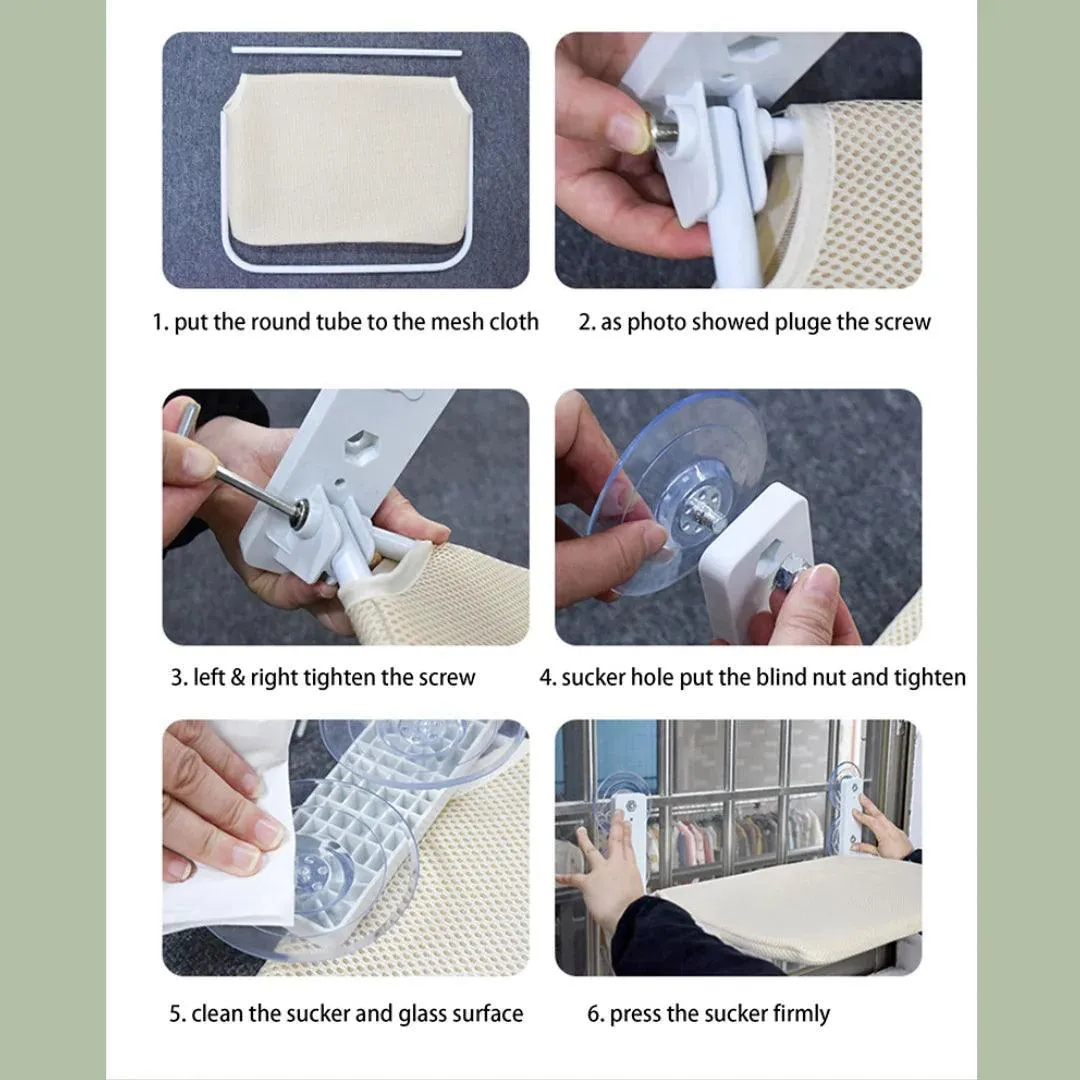 1. put the round tube to the mesh cloth

2. as photo showed pluge the screw

3. left & right tighten the screw

4. sucker hole put the blind nut and tighten

5. clean the sucker and glass surface

6. press the sucker firmly