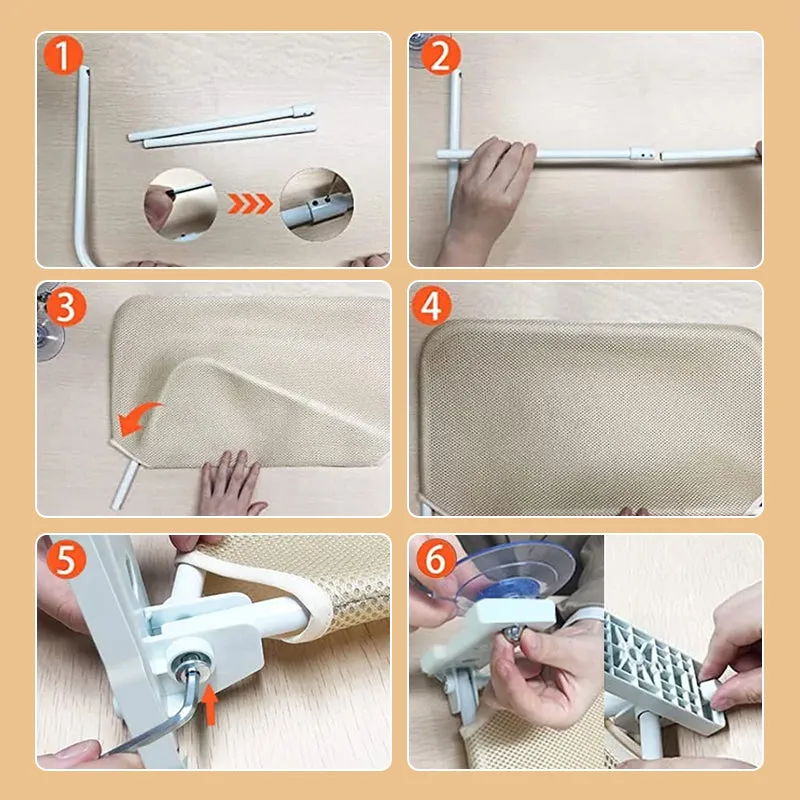 1

2

3

4

5

6