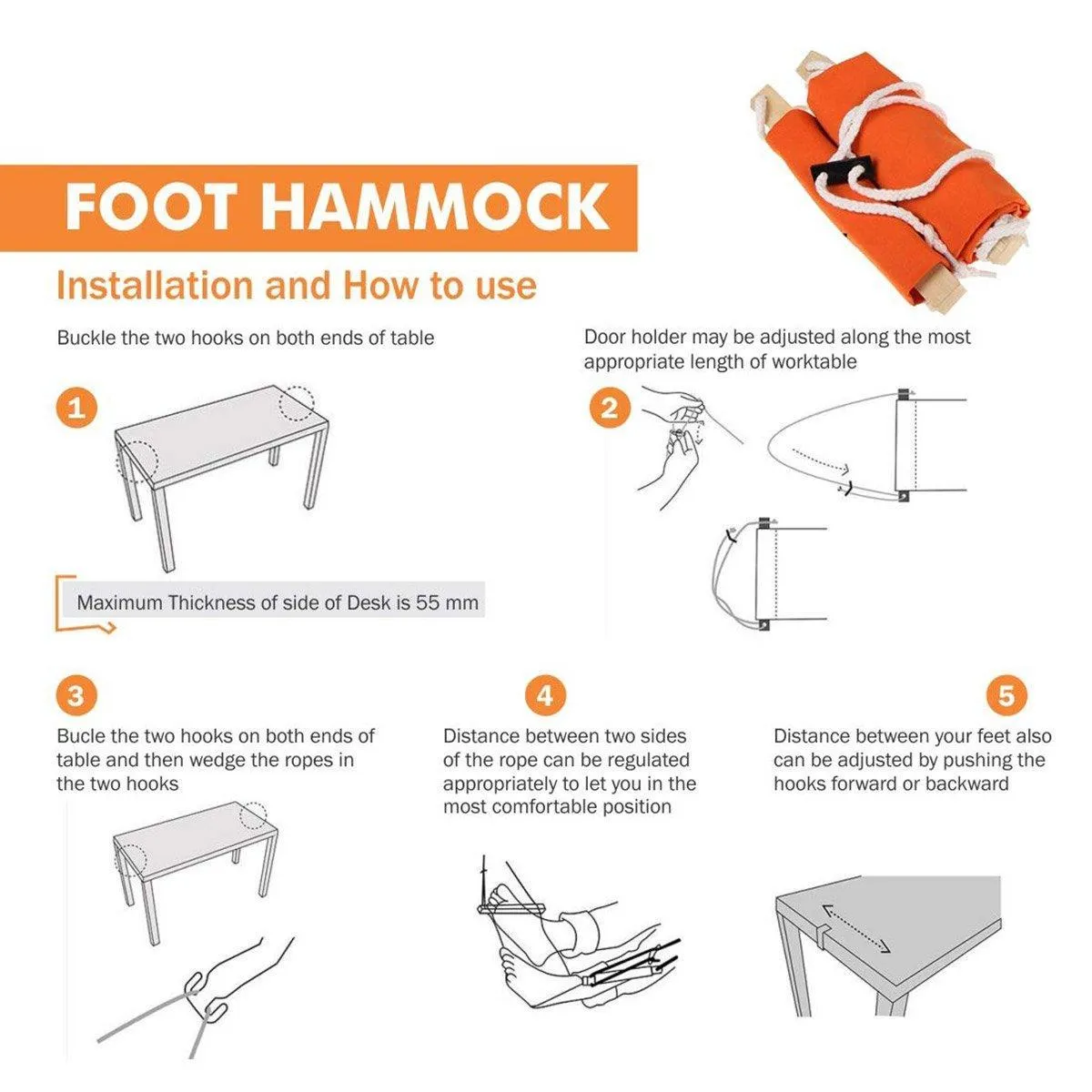 FOOT HAMMOCK

Installation and How to use

Buckle the two hooks on both ends of table

1

Maximum Thickness of side of Desk is 55 mm

Door holder may be adjusted along the most appropriate length of worktable

2

3

Bucle the two hooks on both ends of table and then wedge the ropes in the two hooks

4

Distance between two sides of the rope can be regulated appropriately to let you in the most comfortable position

5

Distance between your feet also can be adjusted by pushing the hooks forward or backward