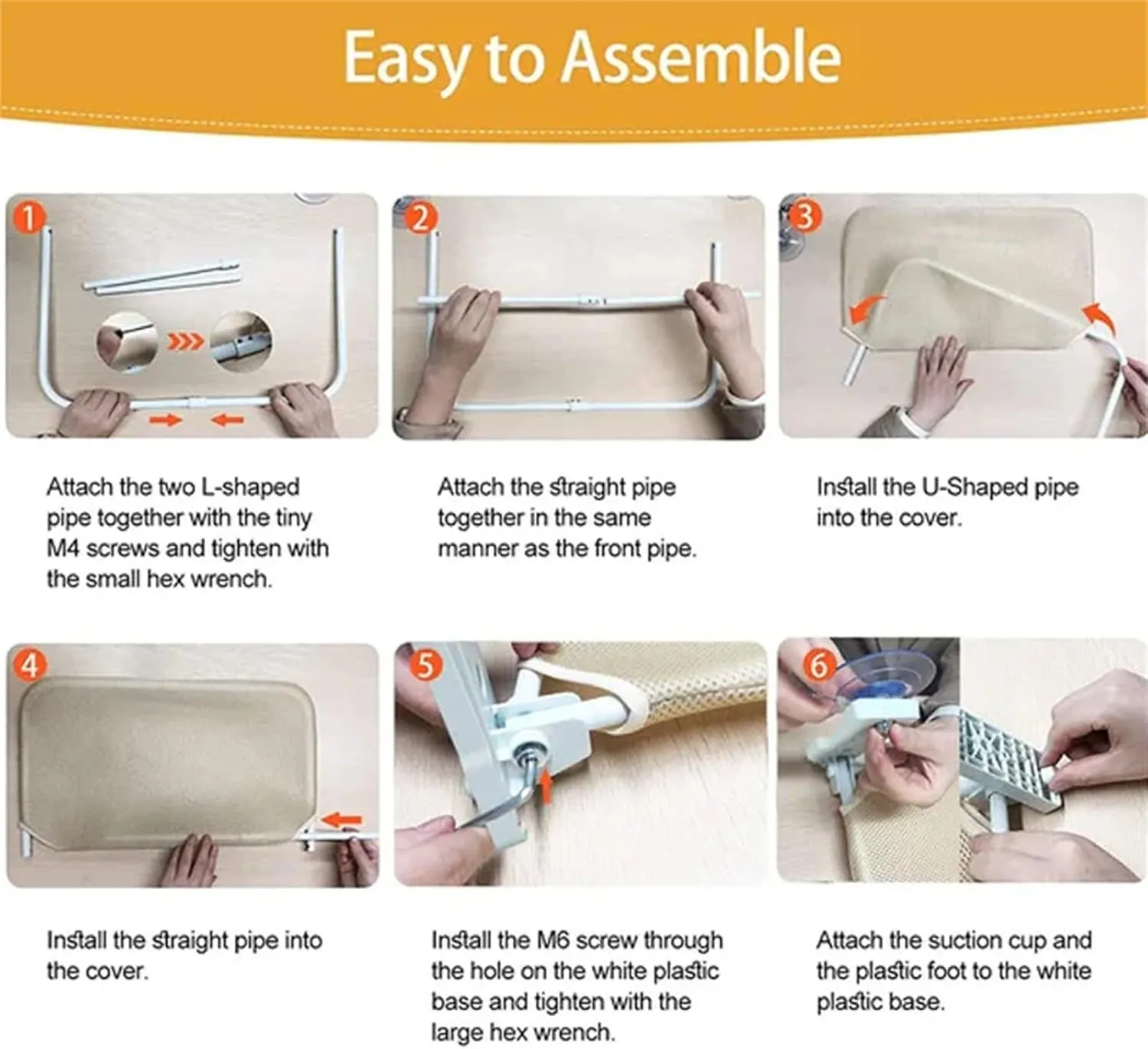 Easy to Assemble

1

Attach the two L-shaped pipe together with the tiny M4 screws and tighten with the small hex wrench.

2

Attach the straight pipe together in the same manner as the front pipe.

3

Install the U-Shaped pipe into the cover.

4

Install the straight pipe into the cover.

5

Install the M6 screw through the hole on the white plastic base and tighten with the large hex wrench.

6

Attach the suction cup and the plastic foot to the white plastic base.