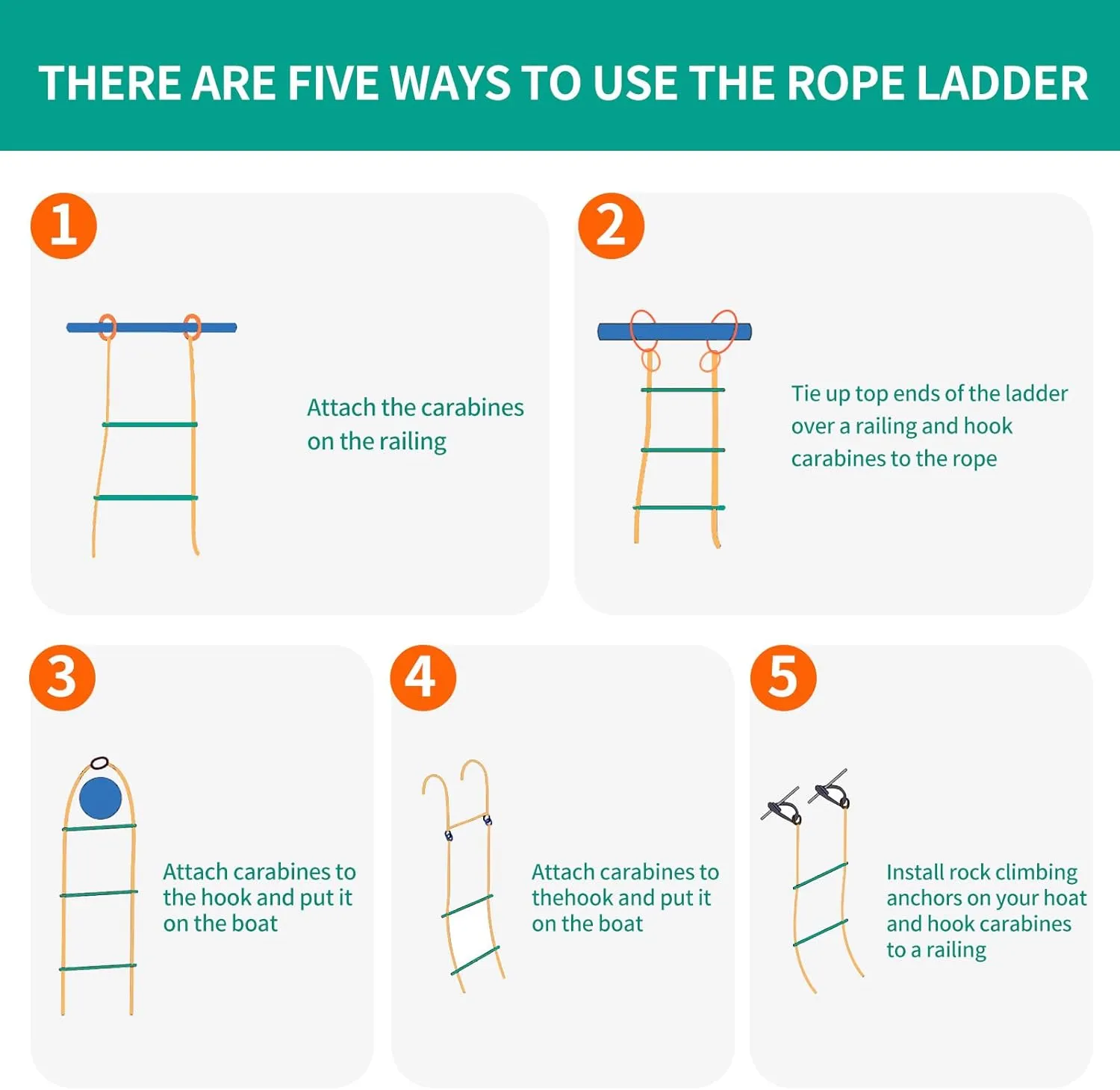 THERE ARE FIVE WAYS TO USE THE ROPE LADDER

1

Attach the carabines on the railing

2

Tie up top ends of the ladder over a railing and hook carabines to the rope

3

Attach carabines to the hook and put it on the boat

4

Attach carabines to thehook and put it on the boat

5

Install rock climbing anchors on your hoat and hook carabines to a railing