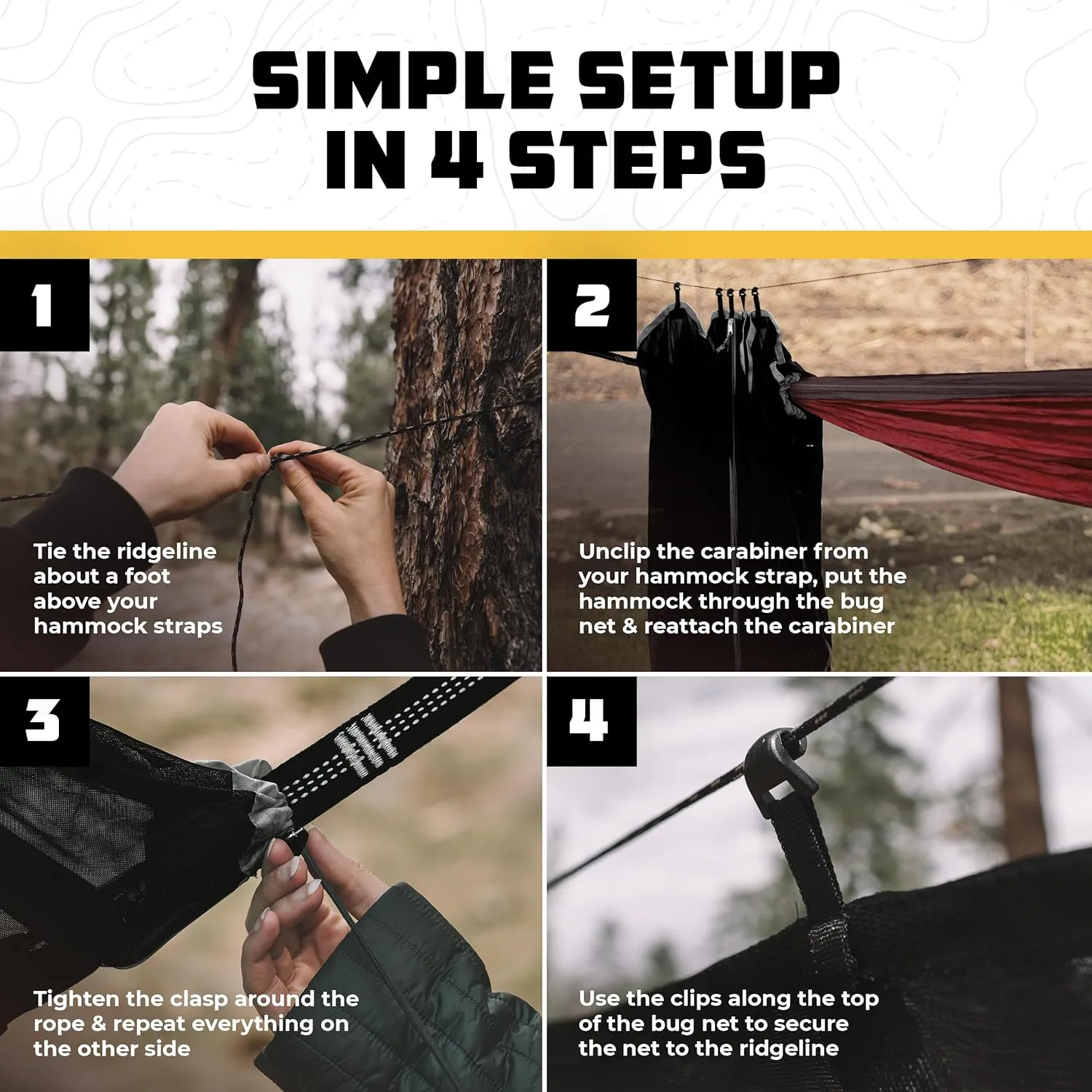 SIMPLE SETUP IN 4 STEPS

1

Tie the ridgeline about a foot above your hammock straps

2

Unclip the carabiner from your hammock strap, put the hammock through the bug net & reattach the carabiner

3

Tighten the clasp around the rope & repeat everything on the other side

4

Use the clips along the top of the bug net to secure the net to the ridgeline